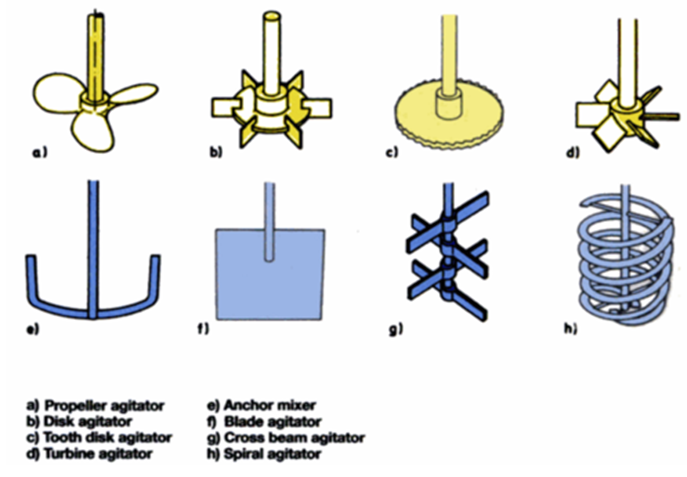 a)
b)
c)
d)
e)
f)
g)
h)

a) Propeller agitator
b) Disk agitator
c) Tooth disk agitator
d) Turbine agitator

e) Anchor mixer
f) Blade agitator
g) Cross beam agitator
h) Spiral agitator