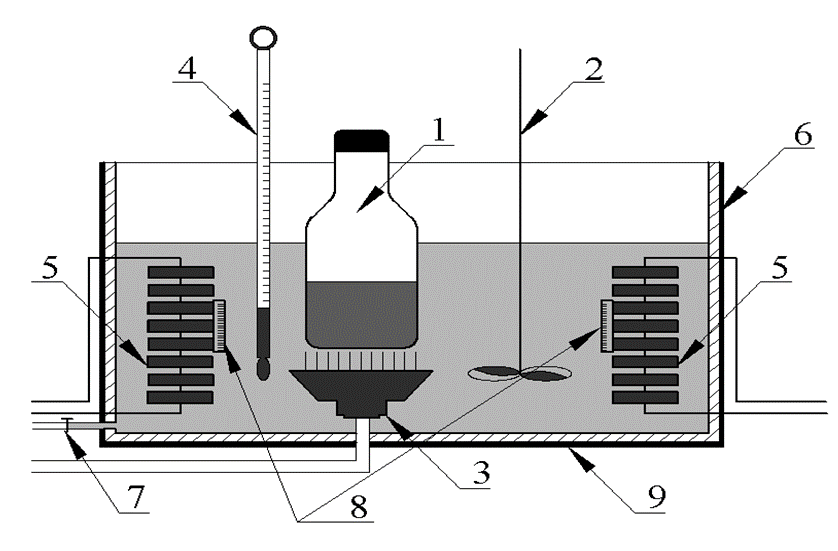 4
2
1
6
5
5
7
8
3
9